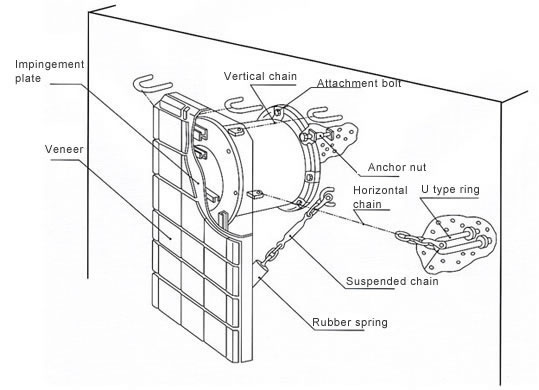 Impingement plate

Vertical chain

Attachment bolt

Veneer

Anchor nut

Horizontal chain

U type ring

Suspended chain

Rubber spring